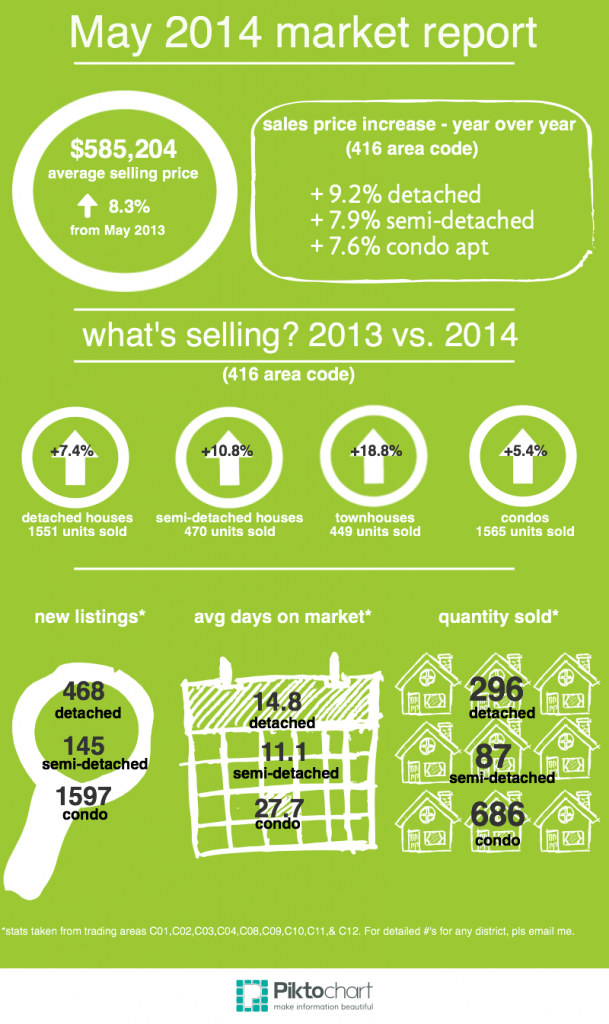 May 2014 market report

$585,204
average selling price
8.3%
from May 2013

sales price increase - year over year
(416 area code)

+ 9.2% detached
+ 7.9% semi-detached
+ 7.6% condo apt

what's selling? 2013 vs. 2014
(416 area code)

+7.4%
detached houses
1551 units sold

+10.8%
semi-detached houses
470 units sold

+18.8%
townhouses
449 units sold

+5.4%
condos
1565 units sold

new listings*
468
detached
145
semi-detached
1597
condo

avg days on market*
14.8
detached
11.1
semi-detached
27.7
condo

quantity sold*
296
detached
87
semi-detached
686
condo

*stats taken from trading areas C01,C02,C03,C04,C08,C09,C10,C11,& C12. For detailed #'s for any district, pls email me.

Piktochart
make information beautiful